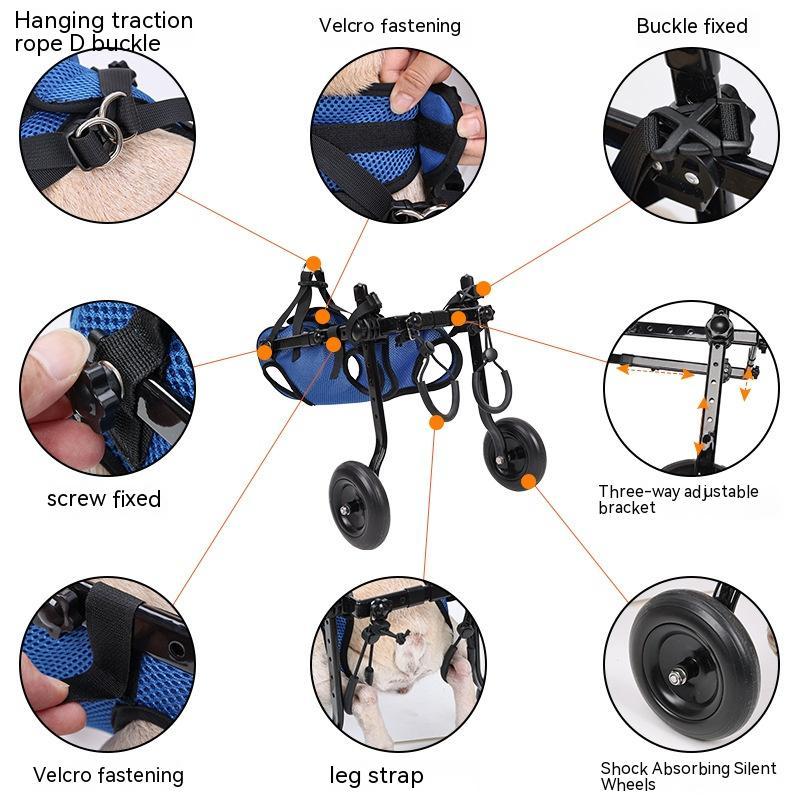 Hanging traction rope D buckle

Velcro fastening

Buckle fixed

screw fixed

Three-way adjustable bracket

Velcro fastening

leg strap

Shock Absorbing Silent Wheels